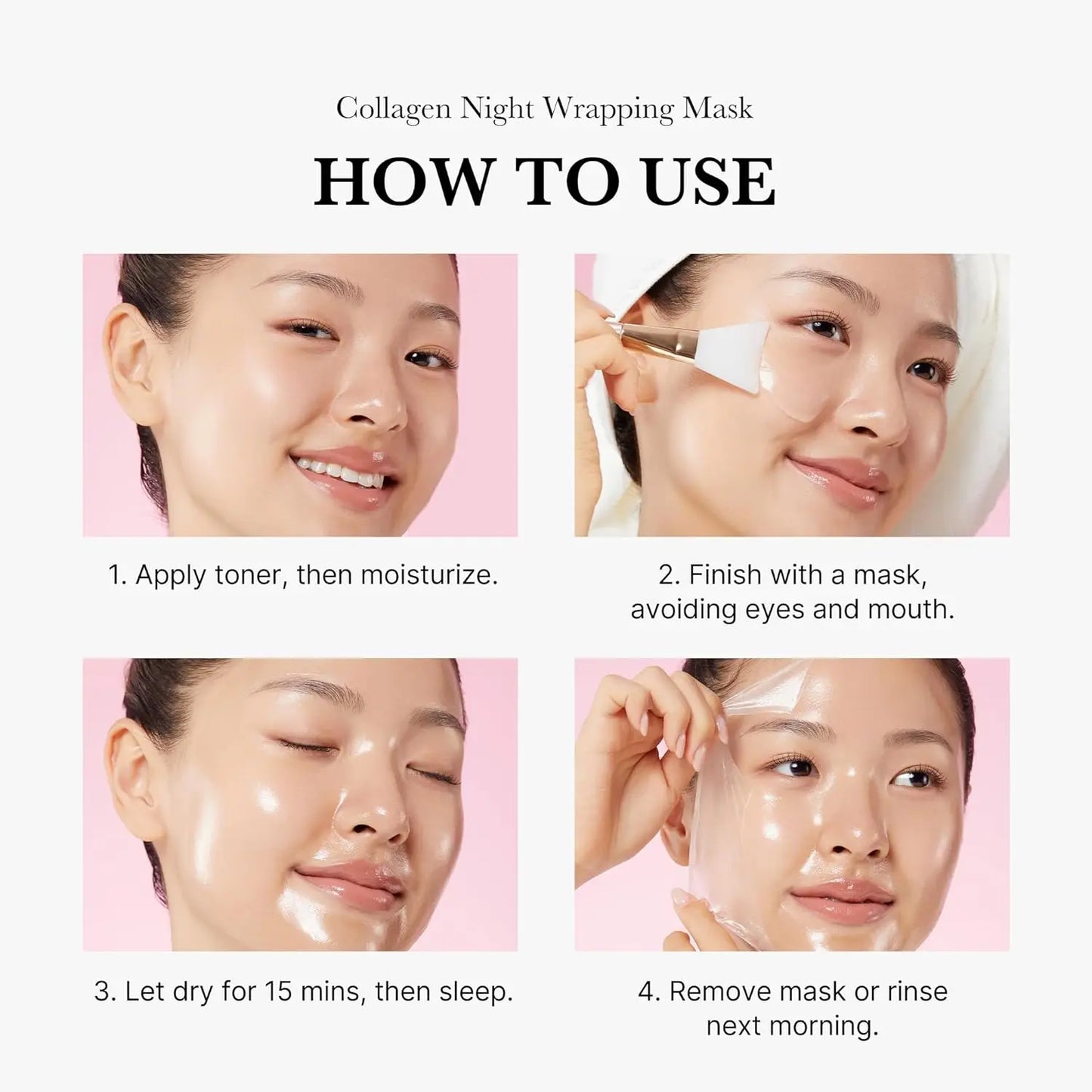 Collagen Night Wrapping Mask

HOW TO USE

1. Apply toner, then moisturize.

2. Finish with a mask, avoiding eyes and mouth.

3. Let dry for 15 mins, then sleep.

4. Remove mask or rinse next morning.